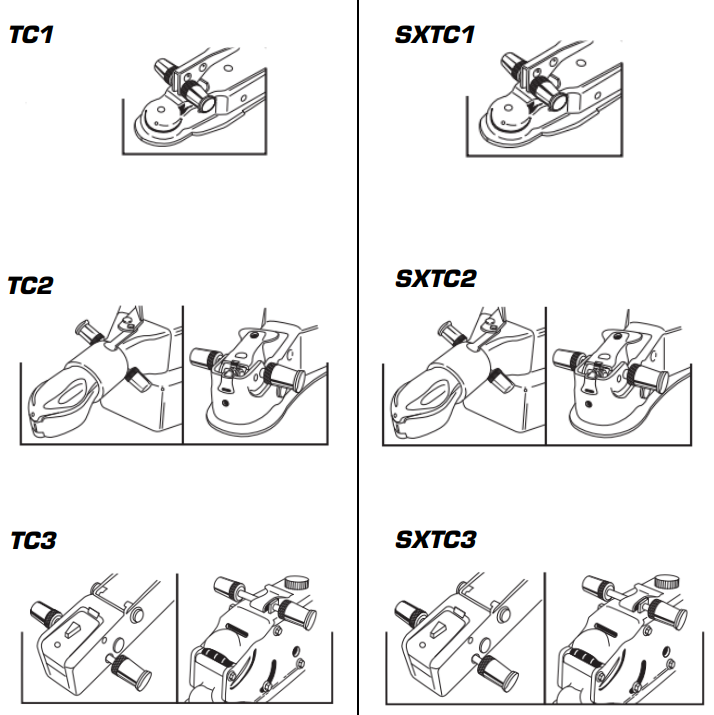 TC1

TC2

TC3

SXTC1

SXTC2

SXTC3