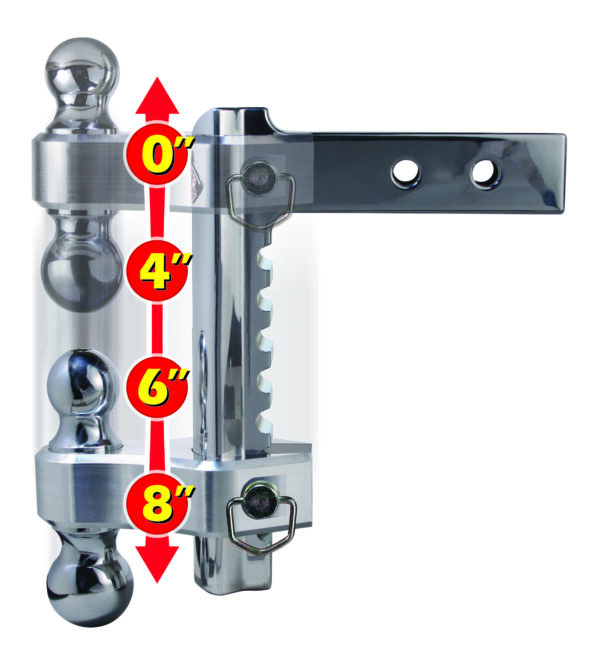 0"
4"
6"
8"